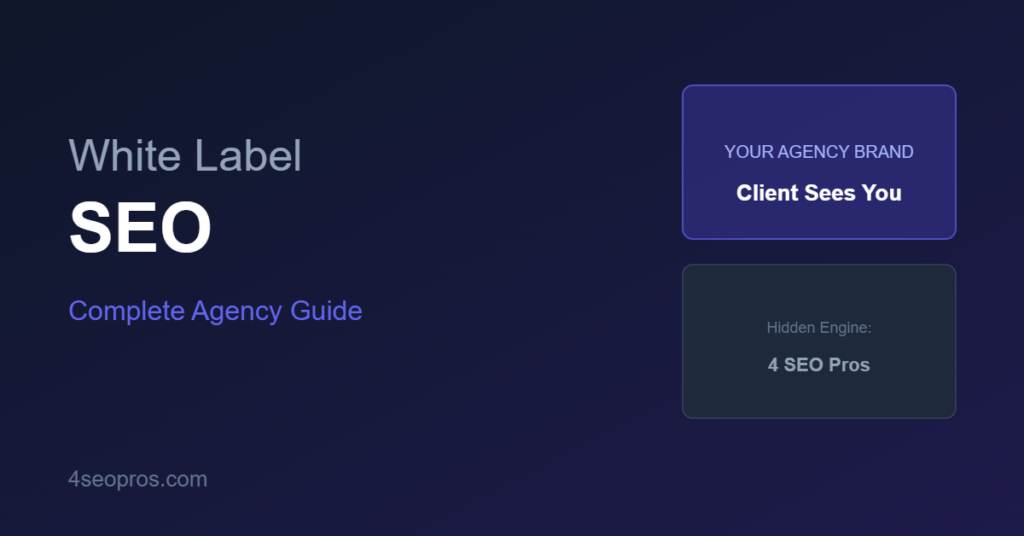 White Label

SEO

Complete Agency Guide

YOUR AGENCY BRAND

Client Sees You

Hidden Engine:

4 SEO Pros

4seopros.com