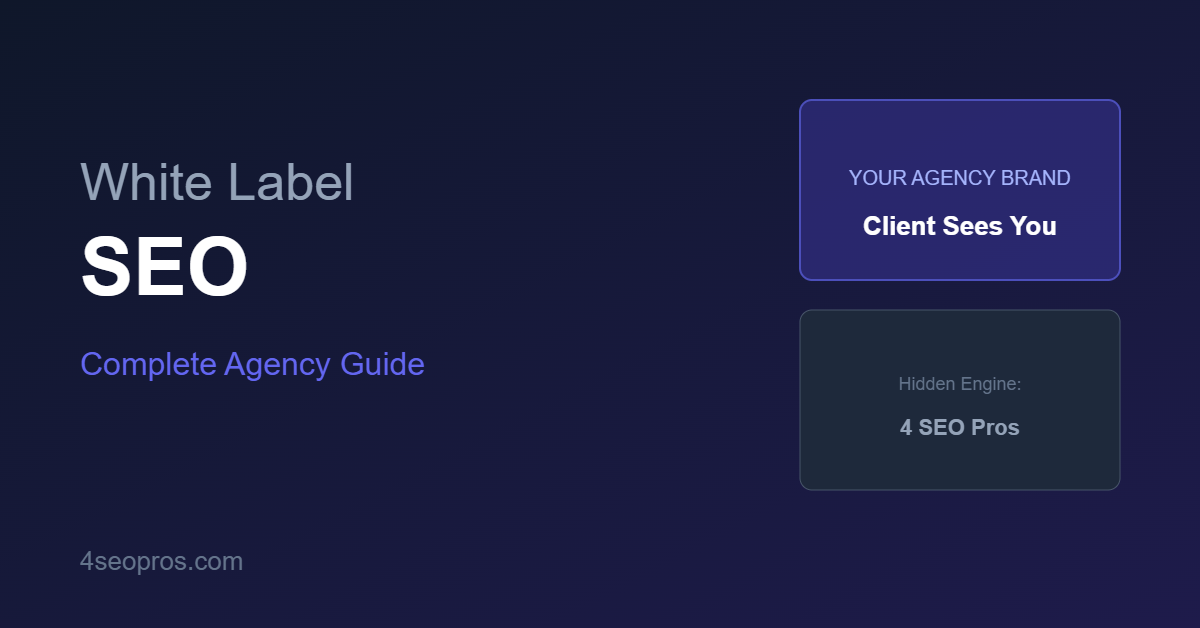 White Label
SEO

Complete Agency Guide

YOUR AGENCY BRAND
Client Sees You

Hidden Engine:
4 SEO Pros

4seopros.com